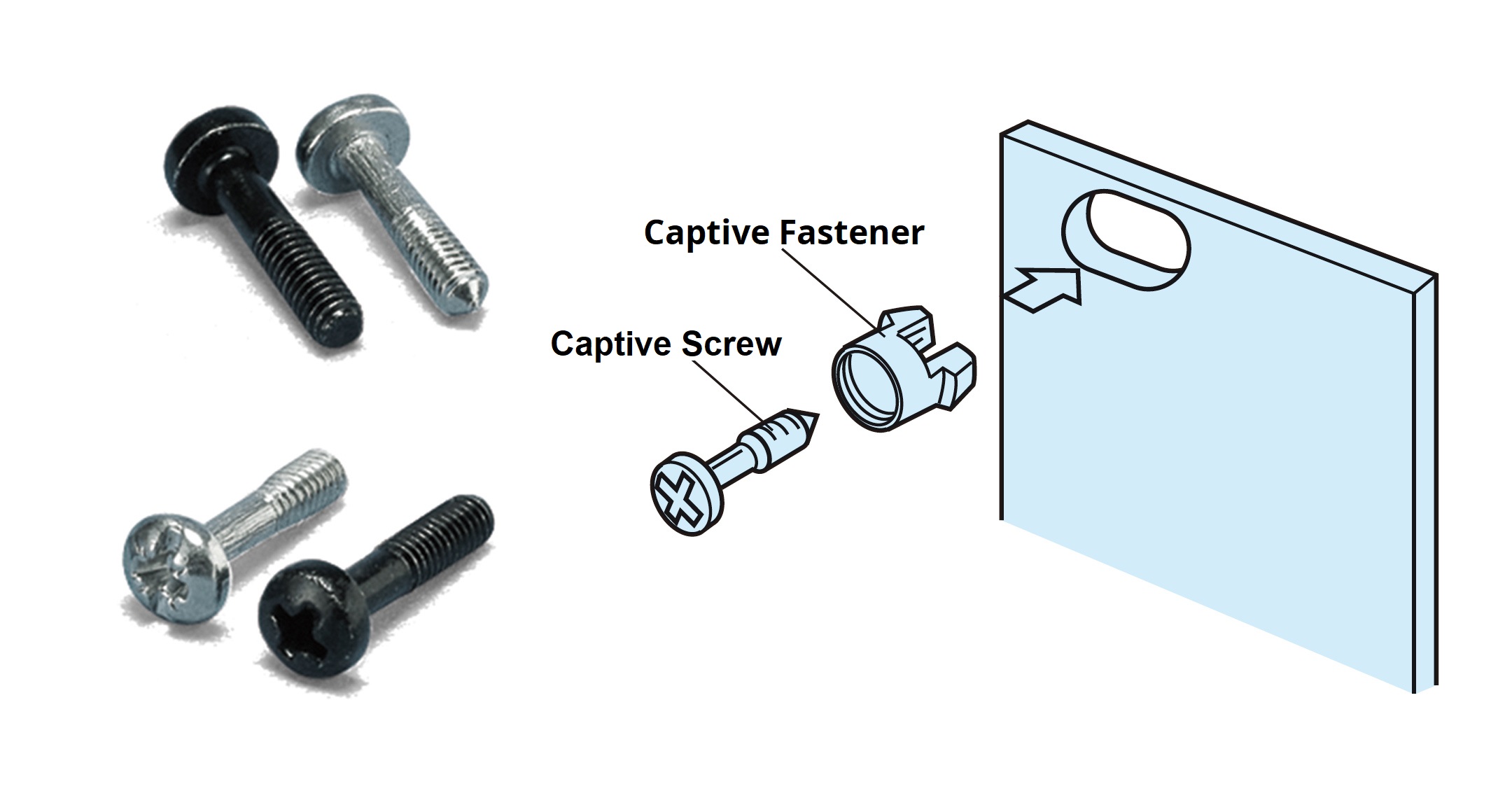 Captive Fastener

Captive Screw