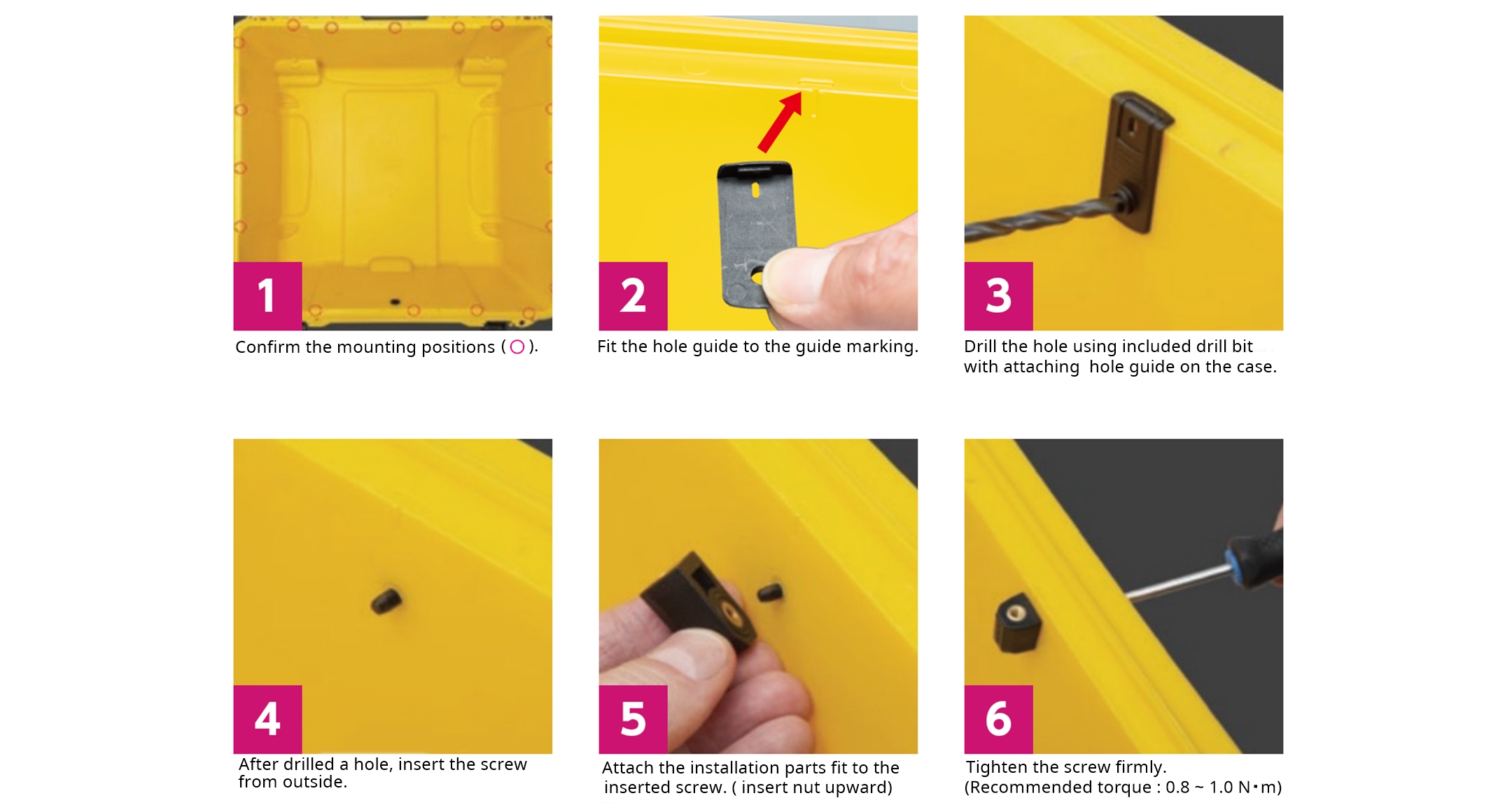 1

Confirm the mounting positions ( ○ ).

2

Fit the hole guide to the guide marking.

3

Drill the hole using included drill bit with attaching hole guide on the case.

4

After drilled a hole, insert the screw from outside.

5

Attach the installation parts fit to the inserted screw. ( insert nut upward)

6

Tighten the screw firmly. (Recommended torque : 0.8 ~ 1.0 N・m)