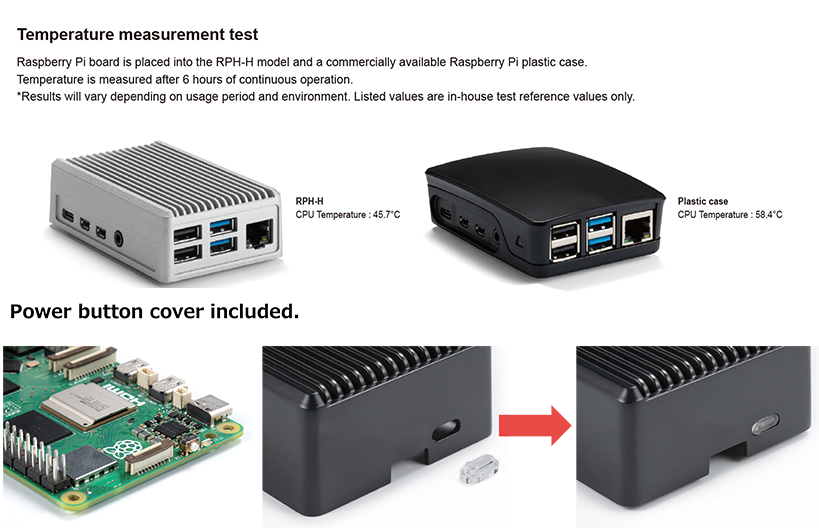 Temperature measurement test

Raspberry Pi board is placed into the RPH-H model and a commercially available Raspberry Pi plastic case.
Temperature is measured after 6 hours of continuous operation.
*Results will vary depending on usage period and environment. Listed values are in-house test reference values only.

RPH-H
CPU Temperature : 45.7°C

Plastic case
CPU Temperature : 58.4°C

Power button cover included.