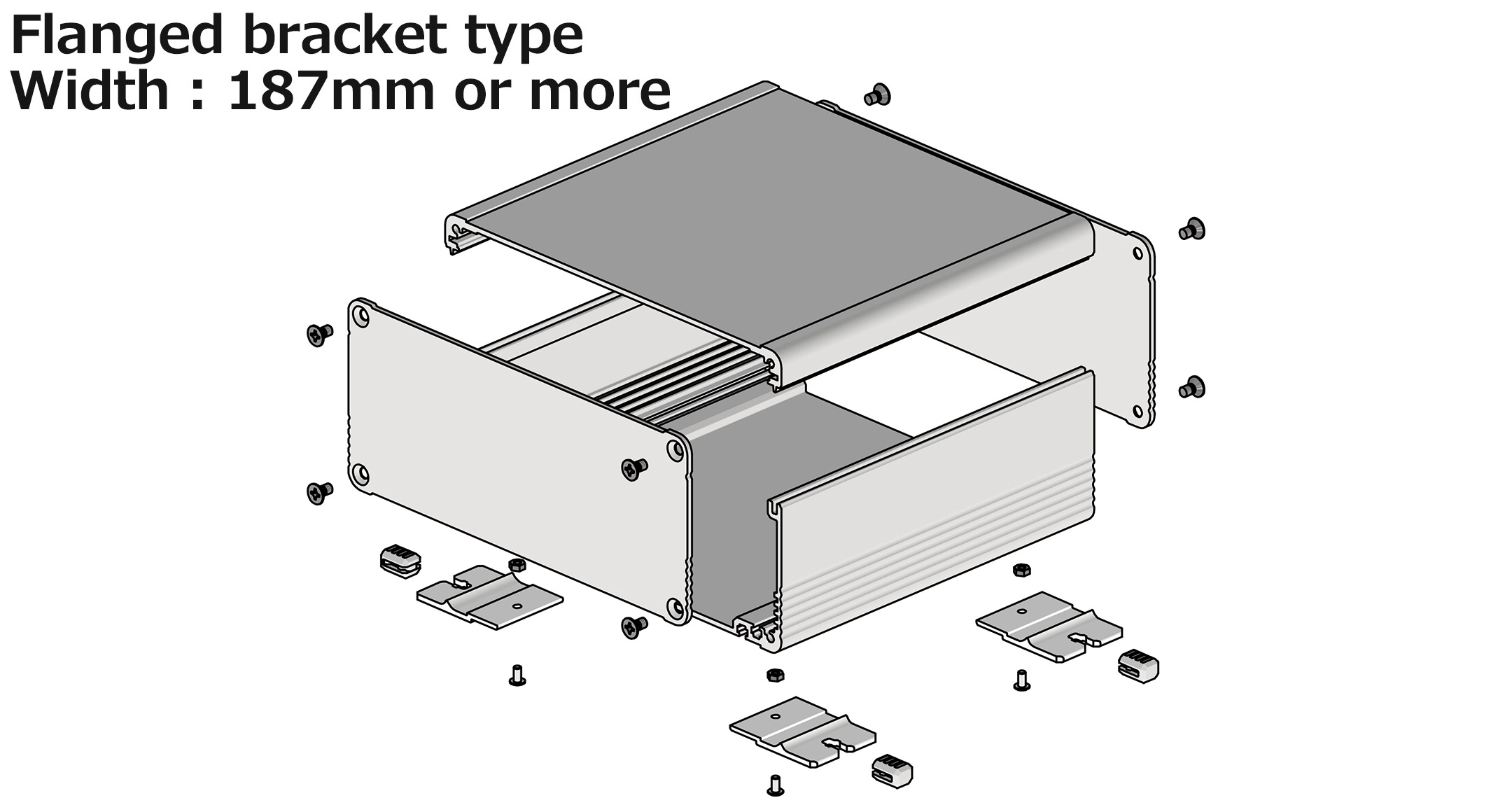 Flanged bracket type
Width : 187mm or more