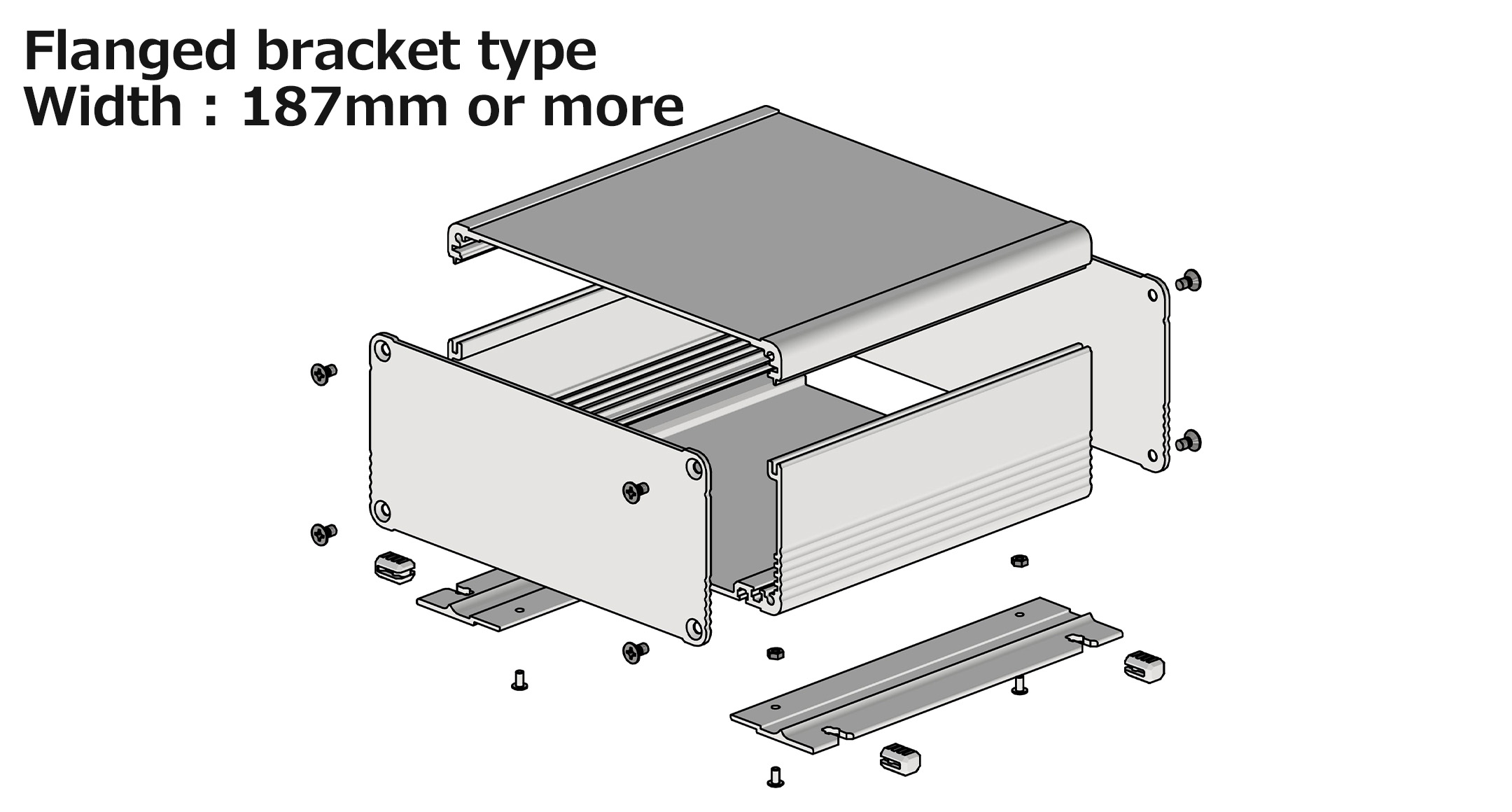 Flanged bracket type
Width : 187mm or more