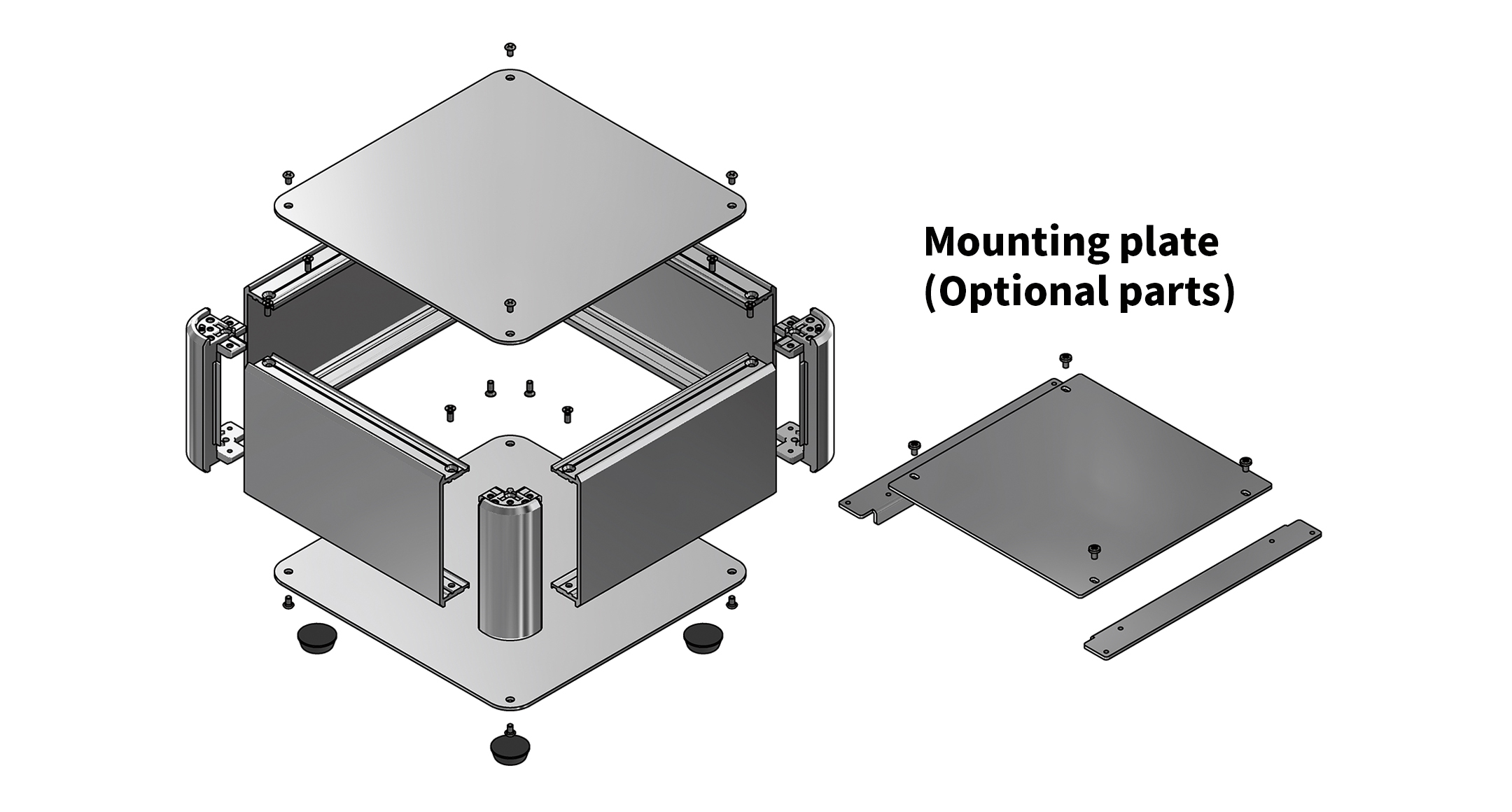 Mounting plate
(Optional parts)