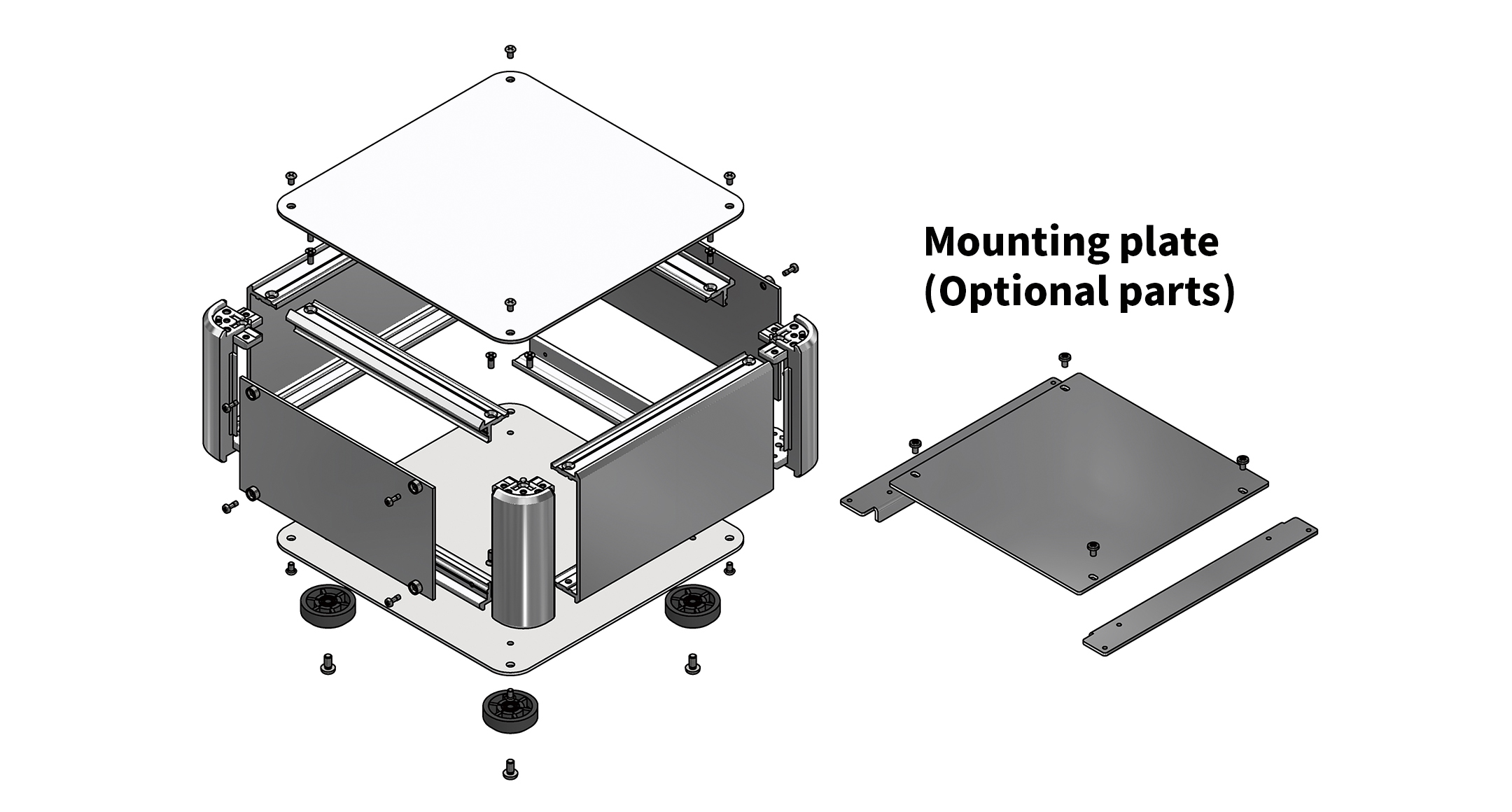 Mounting plate
(Optional parts)