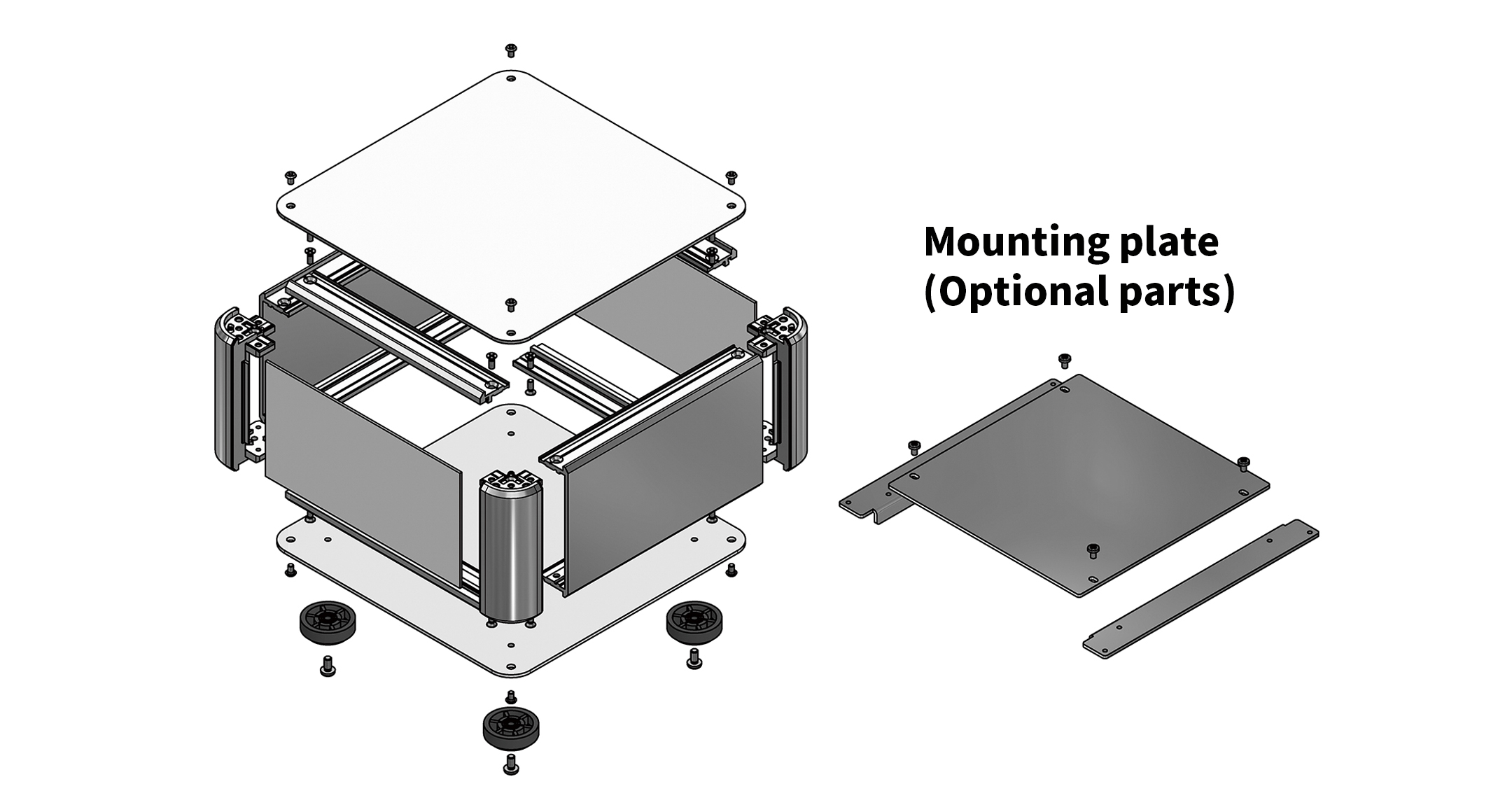 Mounting plate
(Optional parts)