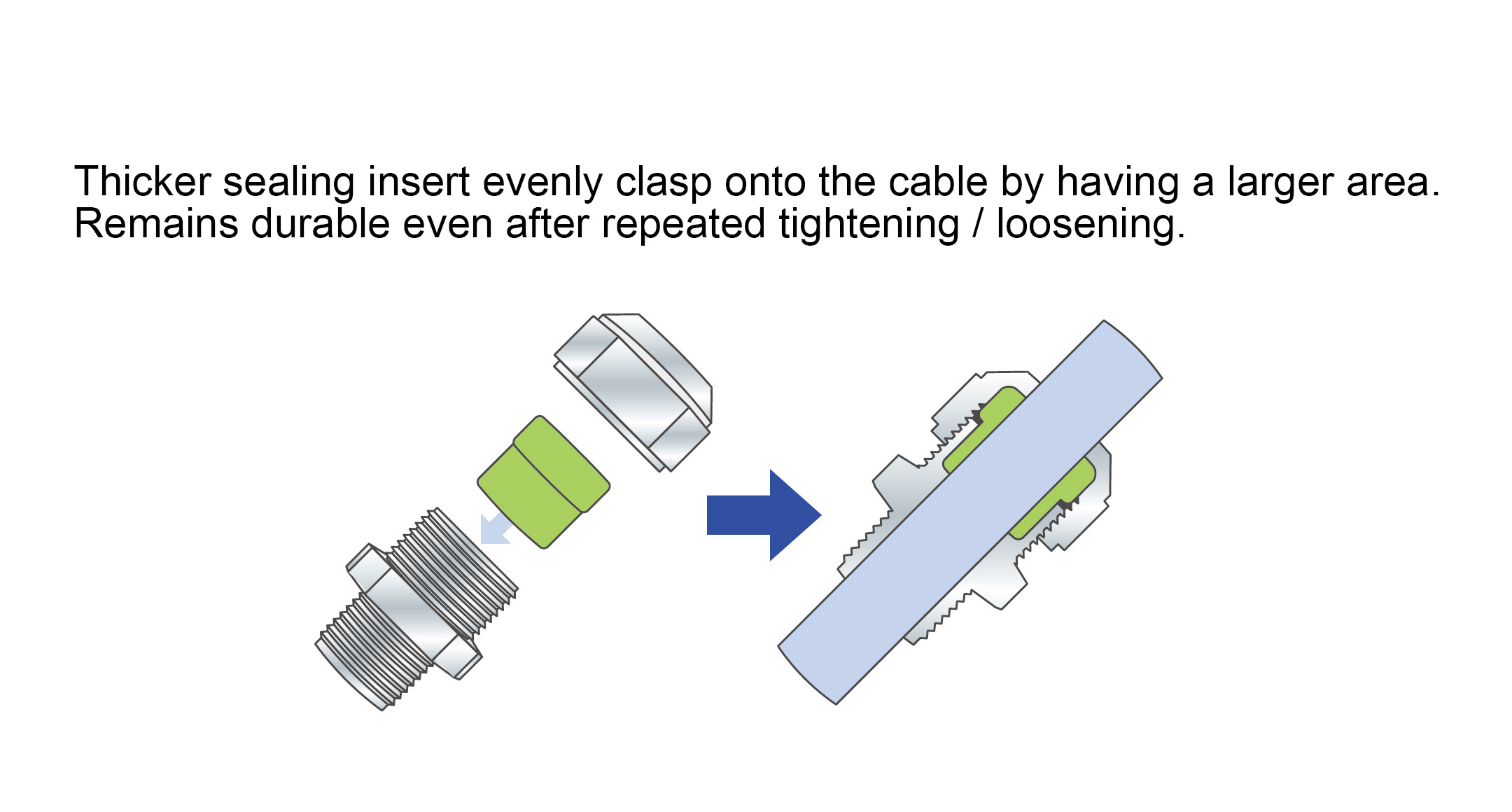 Thicker sealing insert evenly clasp onto the cable by having a larger area.
Remains durable even after repeated tightening / loosening.