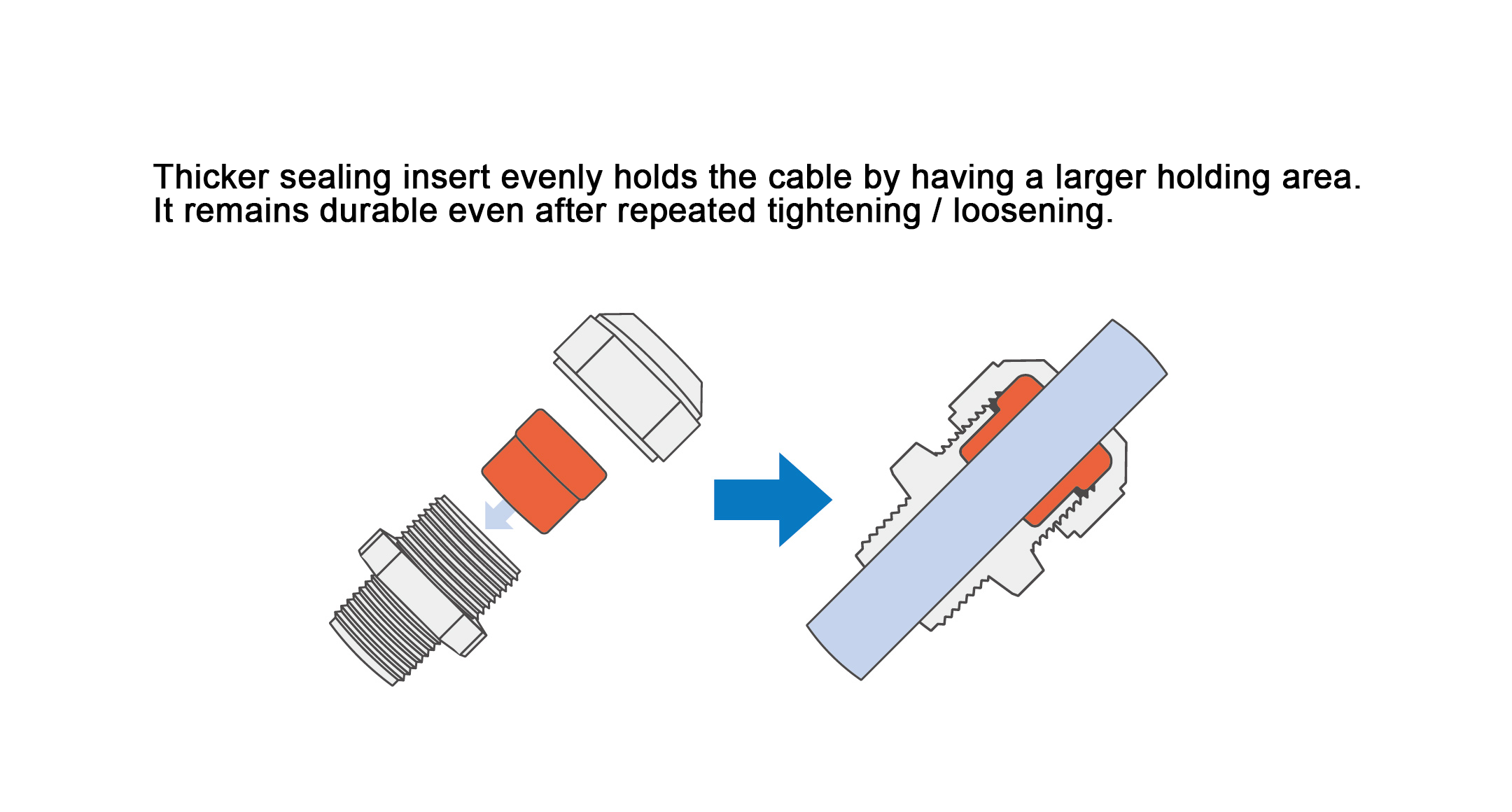 Thicker sealing insert evenly holds the cable by having a larger holding area.
It remains durable even after repeated tightening / loosening.