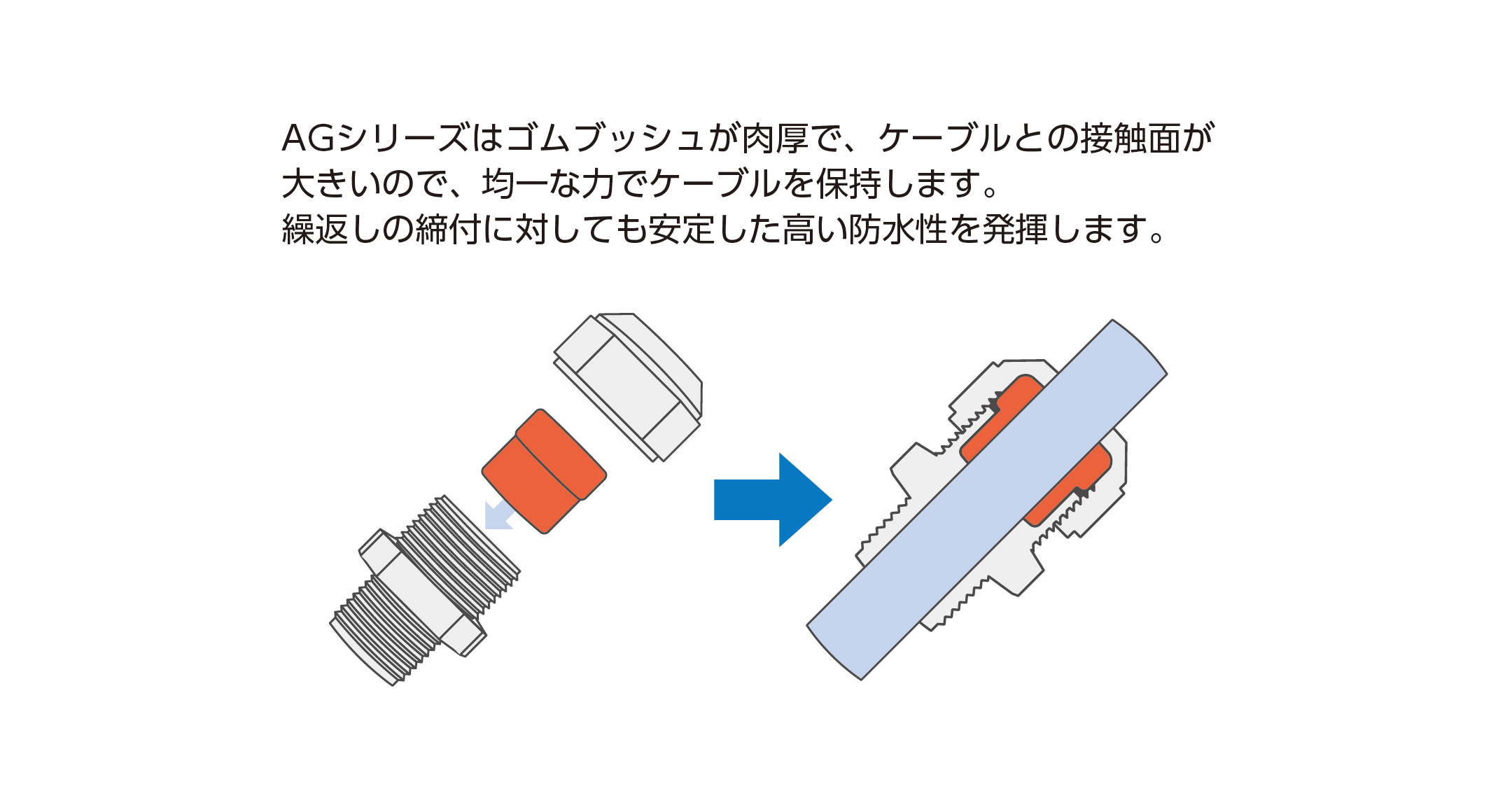 AGシリーズはゴムブッシュが肉厚で、ケーブルとの接触面が大きいので、均一な力でケーブルを保持します。
繰返しの締付に対しても安定した高い防水性を発揮します。